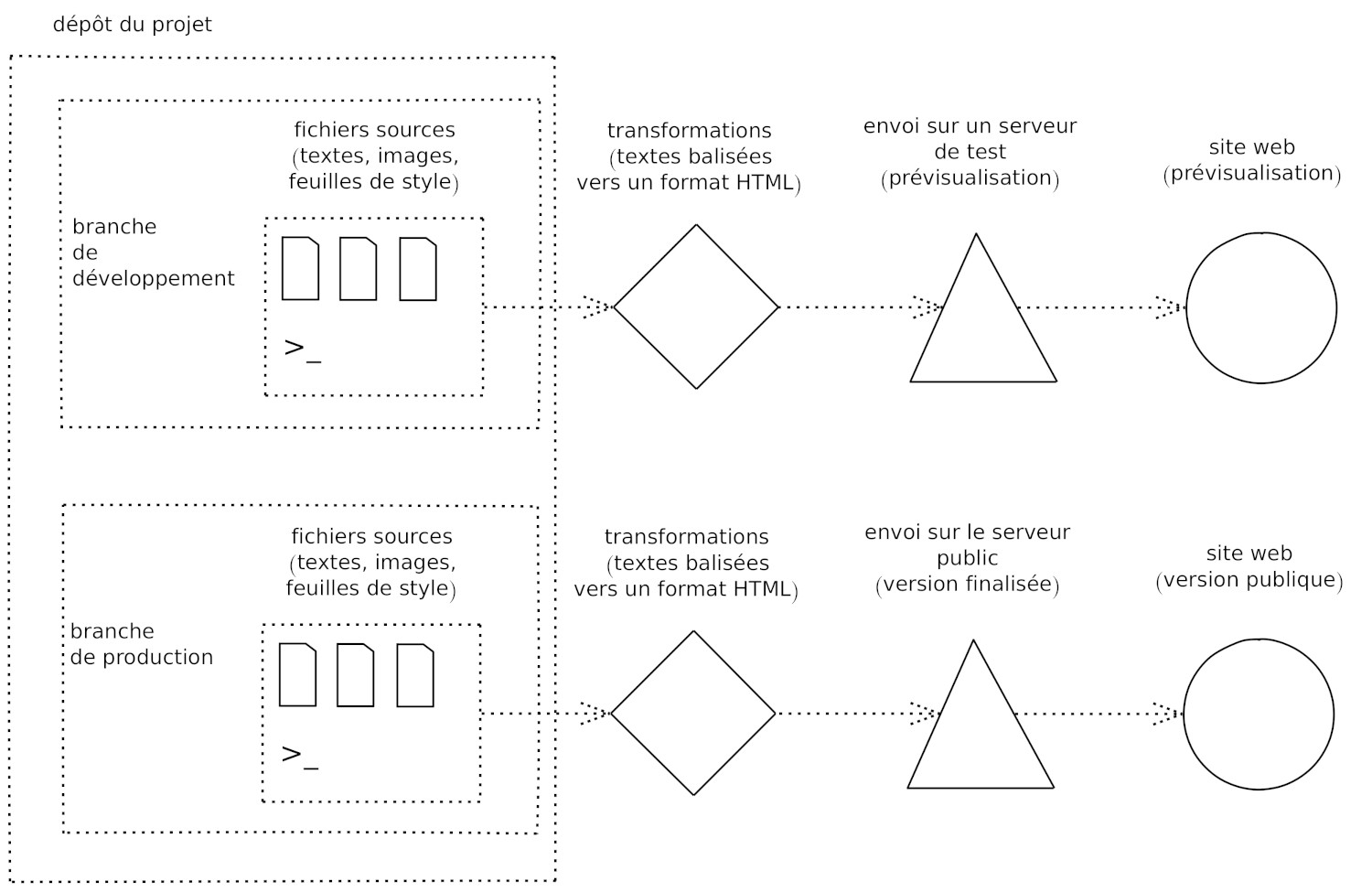 dépôt du projet

branche
de
développement

fichiers sources
(textes, images,
feuilles de style)

>_

transformations
(textes balisées
vers un format HTML)

envoi sur un serveur
de test
(prévisualisation)

site web
(prévisualisation)

branche
de production

fichiers sources
(textes, images,
feuilles de style)

>_

transformations
(textes balisées
vers un format HTML)

envoi sur le serveur
public
(version finalisée)

site web
(version publique)